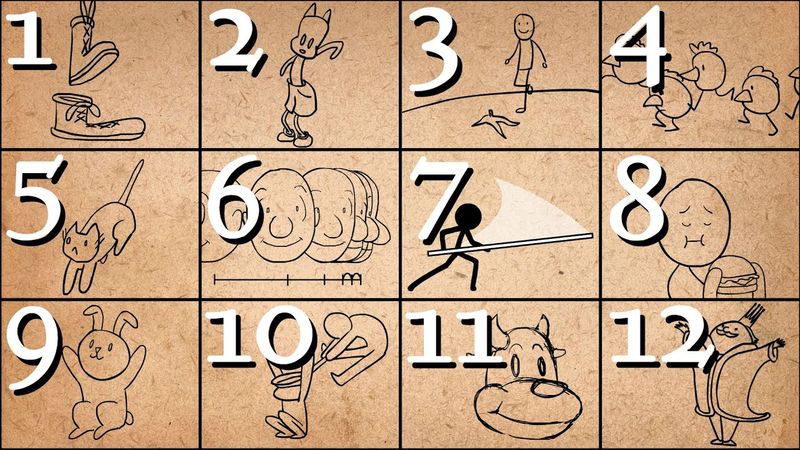 1
2
3
4
5
6
7
8
9
10
11
12